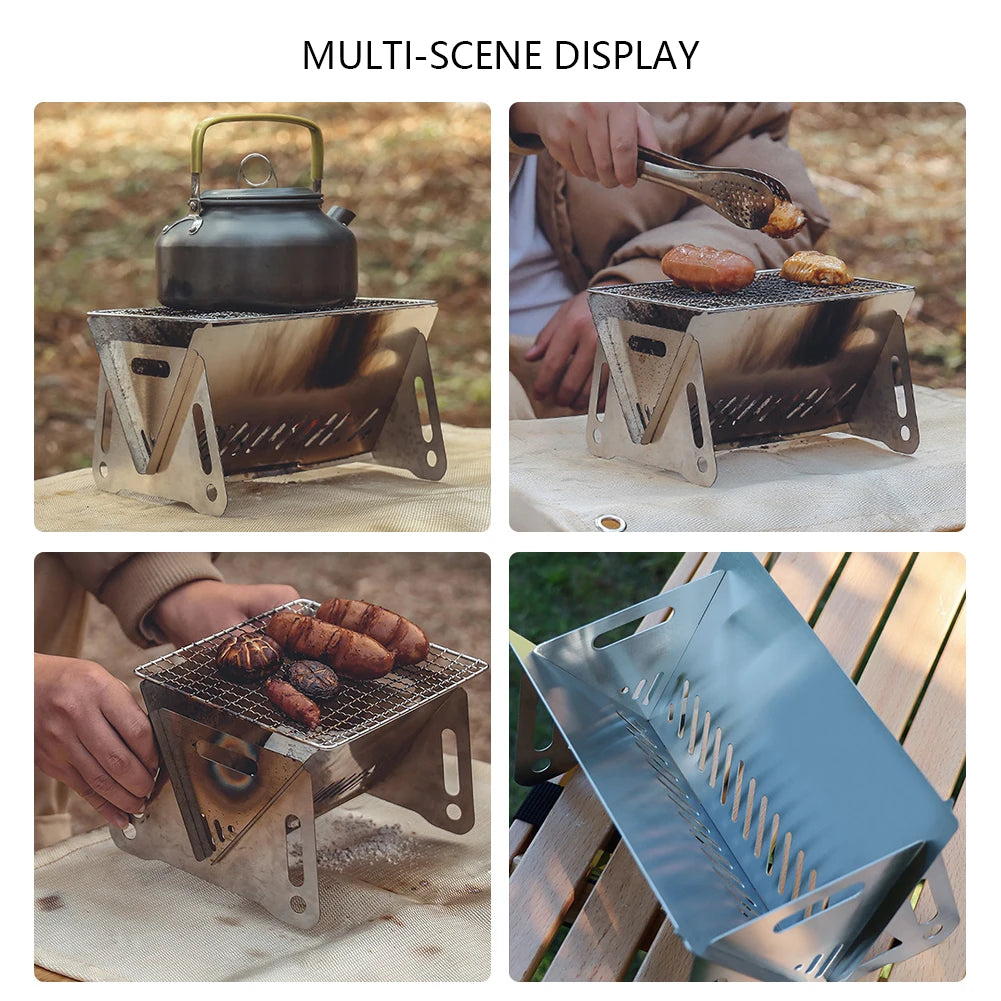 MULTI-SCENE DISPLAY